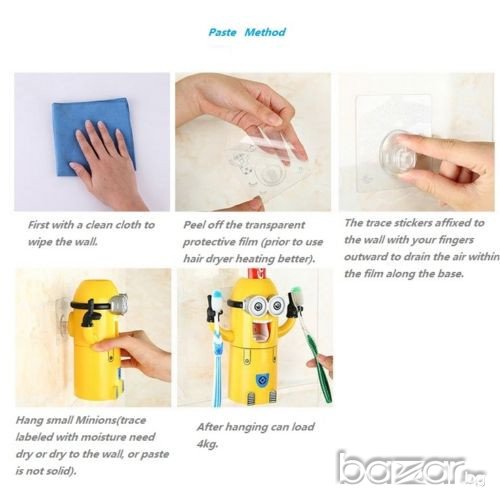 Paste Method

First with a clean cloth to wipe the wall.

Peel off the transparent protective film (prior to use hair dryer heating better).

The trace stickers affixed to the wall with your fingers outward to drain the air within the film along the base.

Hang small Minions(trace labeled with moisture need dry or dry to the wall, or paste is not solid).

After hanging can load 4kg.

bazar.bg