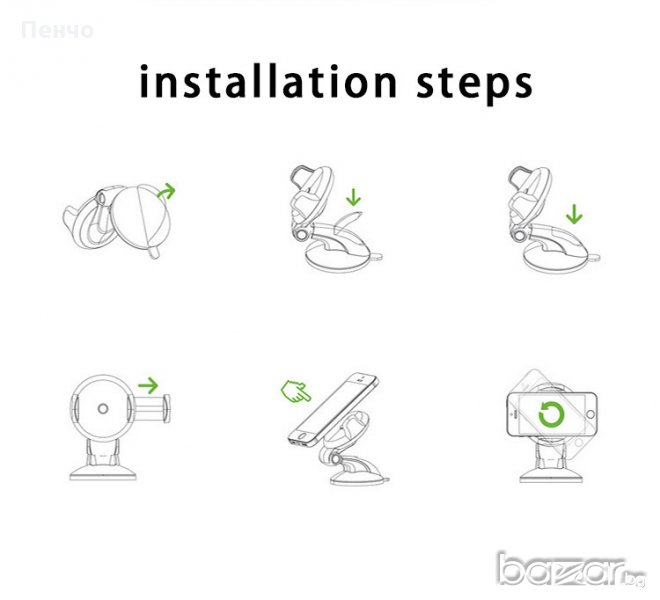 Пенчо

installation steps

bazar.bg