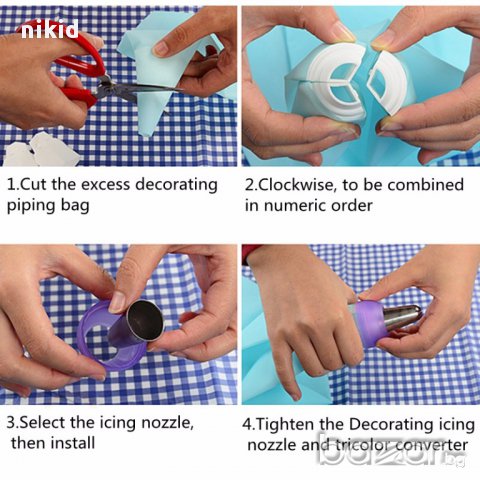 nikid

1.Cut the excess decorating piping bag

2.Clockwise, to be combined in numeric order

3.Select the icing nozzle, then install

4.Tighten the Decorating icing nozzle and tricolor converter

bazar.bg