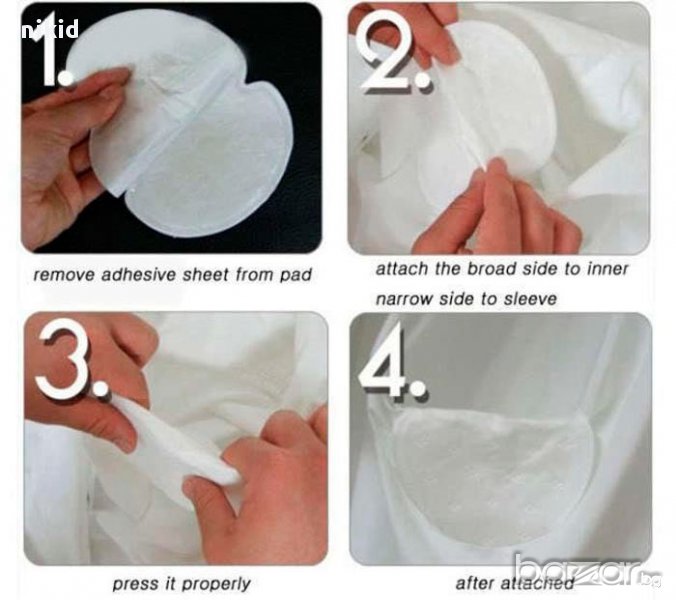 nikid

1.

remove adhesive sheet from pad

2.

attach the broad side to inner narrow side to sleeve

3.

press it properly

4.

after attached

bazar.bg