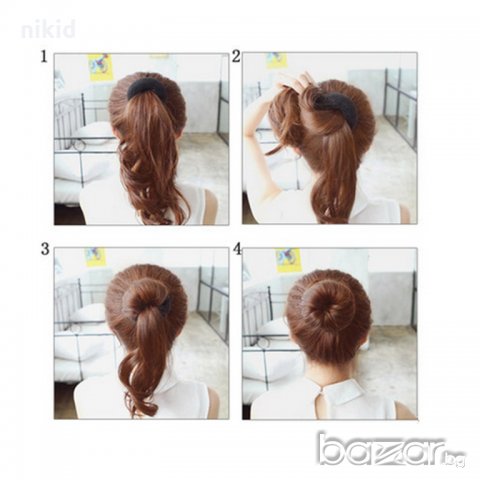 nikid

1

2

3

4

bazar.bg