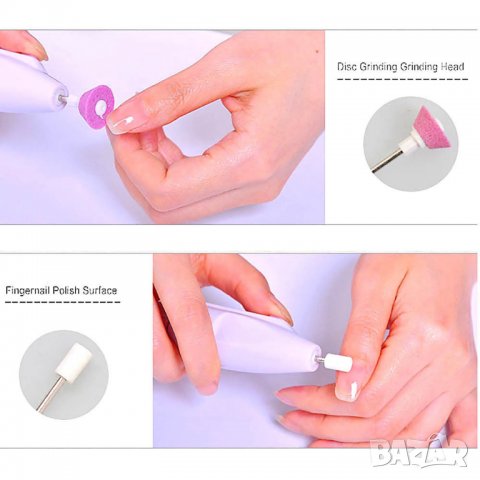 Disc Grinding Grinding Head

Fingernail Polish Surface

BAZAR