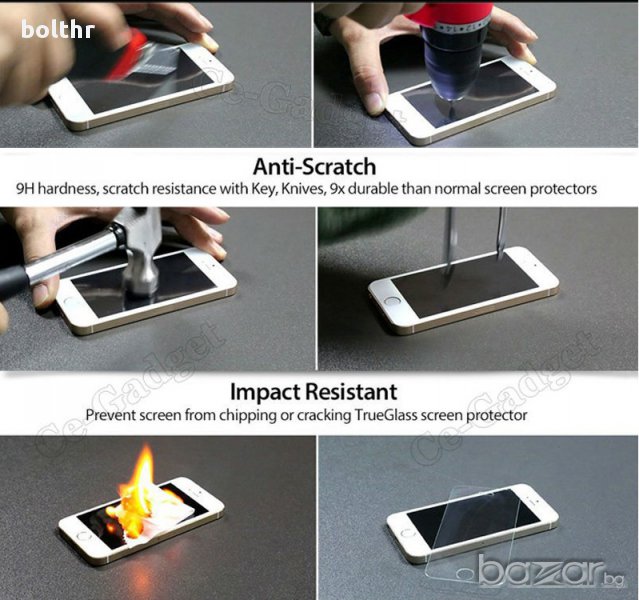 bolthr

Ce-Gadget

Anti-Scratch
9H hardness, scratch resistance with Key, Knives, 9x durable than normal screen protectors

Ce-Gadget

Ce-Gadget

Impact Resistant
Prevent screen from chipping or cracking TrueGlass screen protector

bazar.bg