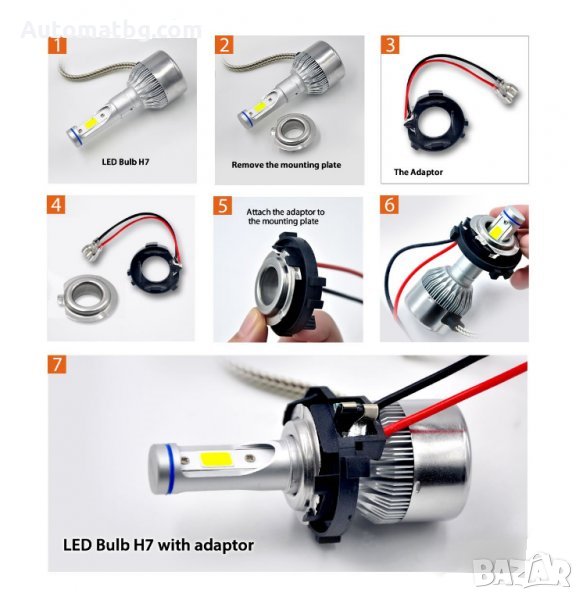 Automatbg.com

1
LED Bulb H7

2
Remove the mounting plate

3
The Adaptor

4

5
Attach the adaptor to the mounting plate

6

7
LED Bulb H7 with adaptor

BAZAR