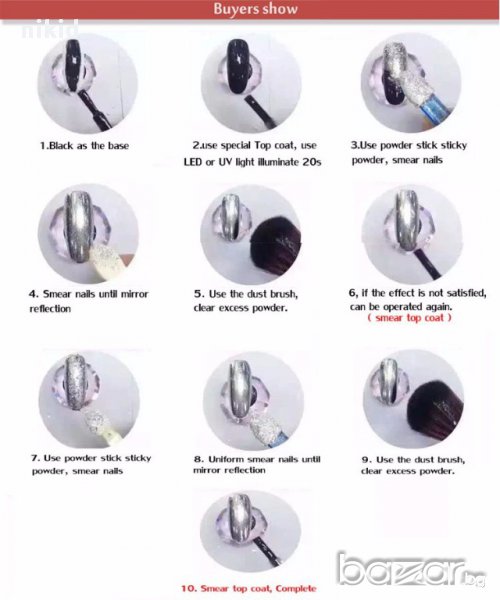 Buyers show

nikid

1.Black as the base

2.use special Top coat, use LED or UV light illuminate 20s

3.Use powder stick sticky powder, smear nails

4. Smear nails until mirror reflection

5. Use the dust brush, clear excess powder.

6, if the effect is not satisfied, can be operated again. ( smear top coat )

7. Use powder stick sticky powder, smear nails

8. Uniform smear nails until mirror reflection

9. Use the dust brush, clear excess powder.

10. Smear top coat, Complete

bazar.bg