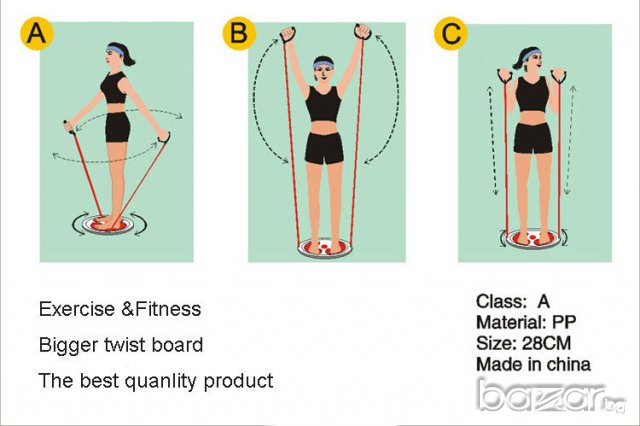 A

B

C

Exercise &Fitness

Bigger twist board

The best quanlity product

Class: A
Material: PP
Size: 28CM
Made in china

bazar.bg