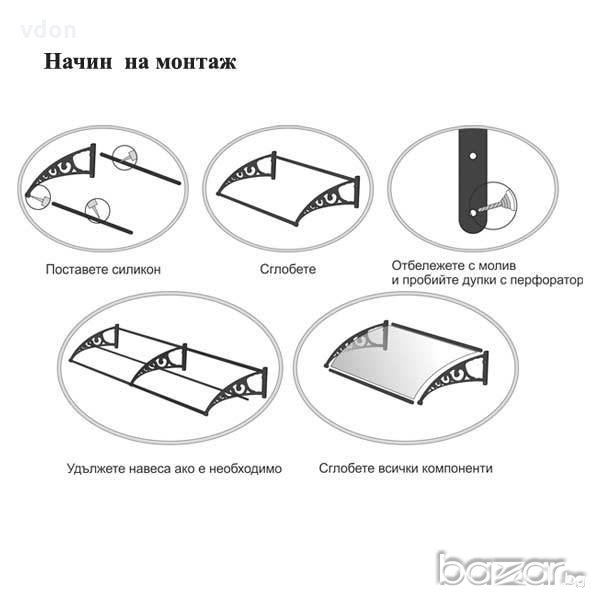 vdon

Начин на монтаж

Поставете силикон

Сглобете

Отбележете с молив и пробийте дупки с перфоратор

Удължете навеса ако е необходимо

Сглобете всички компоненти

bazar.bg