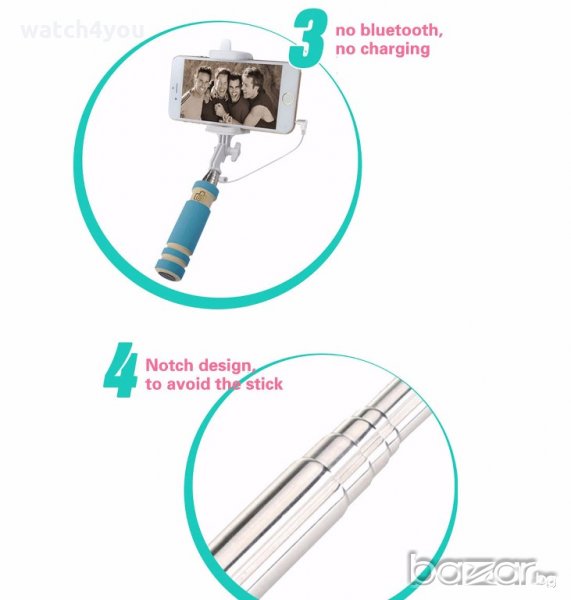 watch4you

3 no bluetooth, no charging

4 Notch design, to avoid the stick

bazar.bg