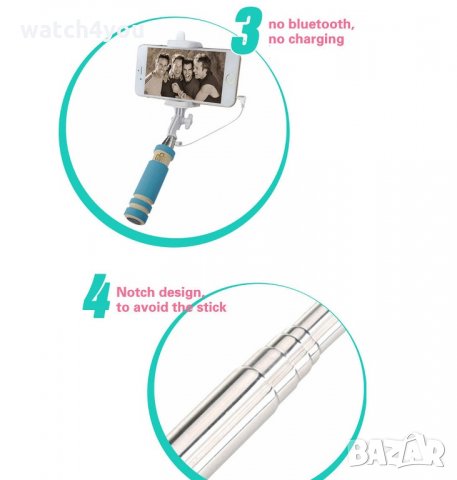 watch4you

3 no bluetooth, no charging

4 Notch design, to avoid the stick

BAZAR