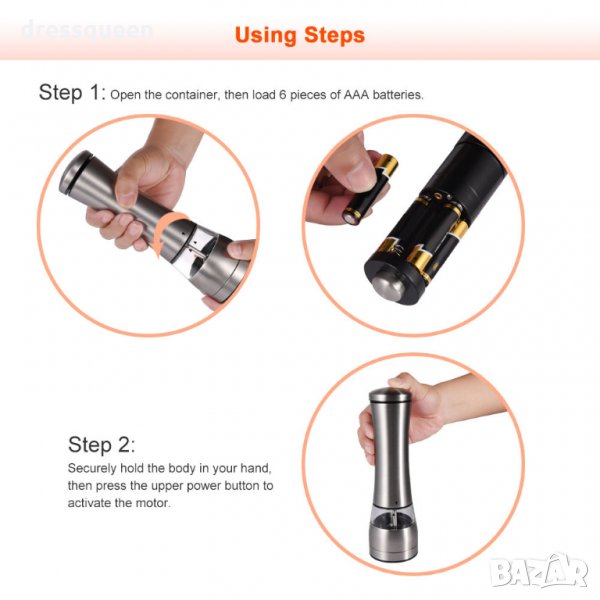 dressqueen

Using Steps

Step 1: Open the container, then load 6 pieces of AAA batteries.

Step 2:
Securely hold the body in your hand, then press the upper power button to activate the motor.

BAZAR