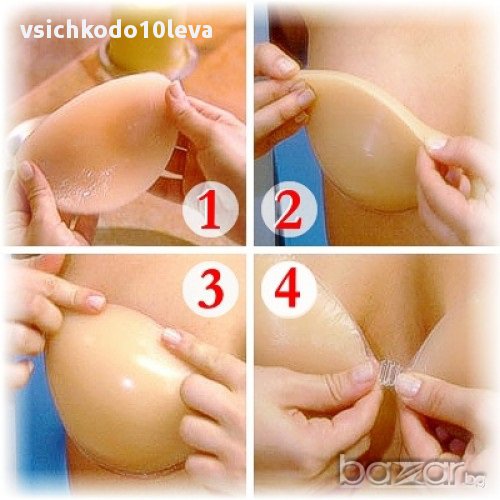 vsichkodo10leva

1

2

3

4

bazar.bg