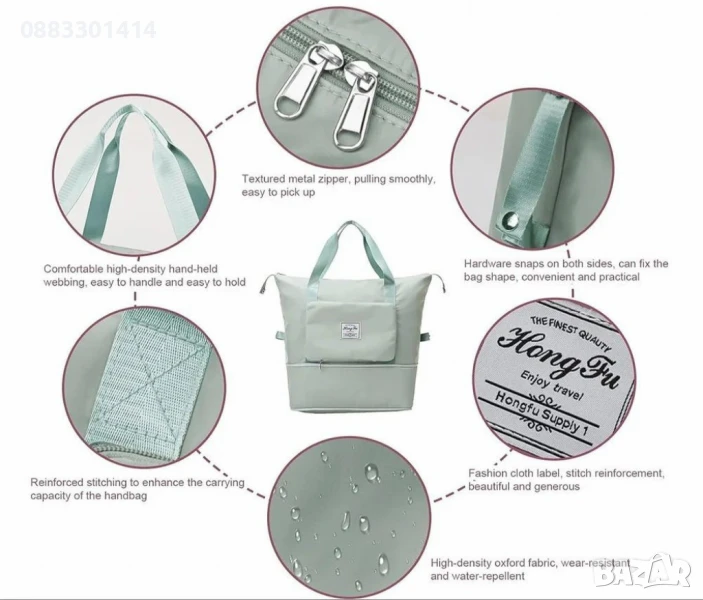 0883301414

Textured metal zipper, pulling smoothly, easy to pick up

Comfortable high-density hand-held webbing, easy to handle and easy to hold

Hardware snaps on both sides, can fix the bag shape, convenient and practical

THE FINEST QUALITY
Hong Fu
Enjoy travel
Hongfu Supply 1

Reinforced stitching to enhance the carrying capacity of the handbag

Fashion cloth label, stitch reinforcement, beautiful and generous

High-density oxford fabric, wear-resistant and water-repellent

BAZAR