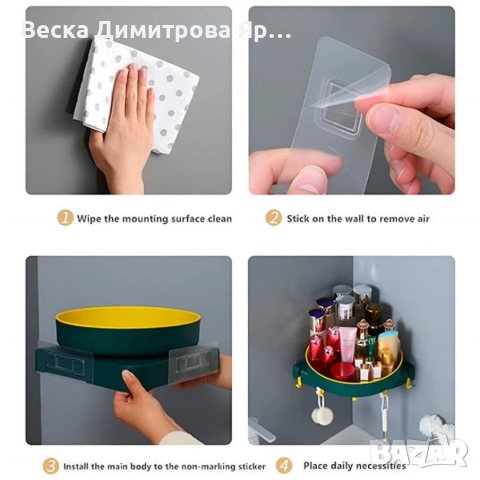 Веска Димитрова Яр...

1 Wipe the mounting surface clean

2 Stick on the wall to remove air

3 Install the main body to the non-marking sticker

4 Place daily necessities

BAZAR