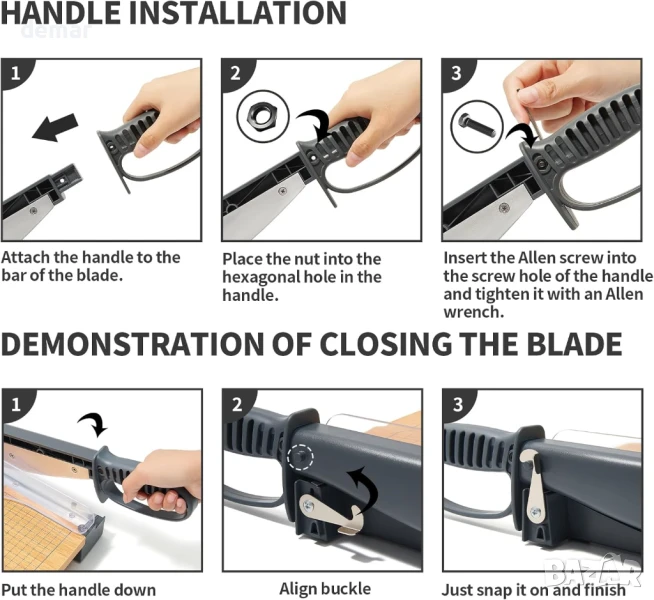 HANDLE INSTALLATION

demar

1

Attach the handle to the bar of the blade.

2

Place the nut into the hexagonal hole in the handle.

3

Insert the Allen screw into the screw hole of the handle and tighten it with an Allen wrench.

DEMONSTRATION OF CLOSING THE BLADE

1

Put the handle down

2

Align buckle

3

Just snap it on and finish

BAZAR