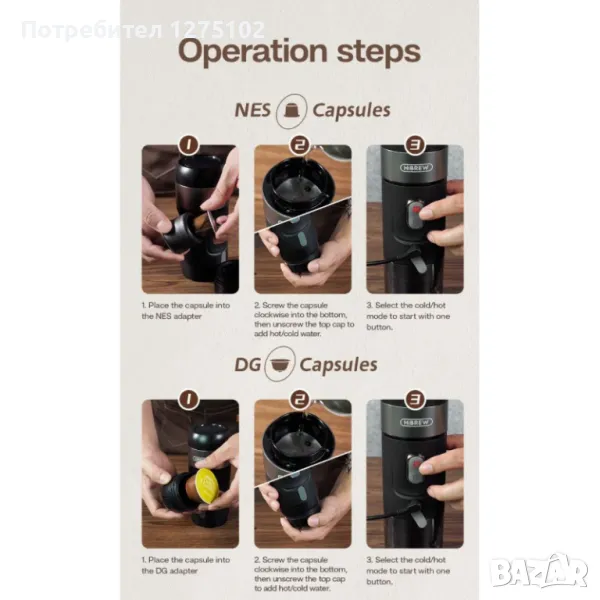 Потребител 1275102

Operation steps

NES Capsules

1

2

3

HiBREW

1. Place the capsule into the NES adapter

2. Screw the capsule clockwise into the bottom, then unscrew the top cap to add hot/cold water.

3. Select the cold/hot mode to start with one button.

DG Capsules

1

2

3

HiBREW

1. Place the capsule into the DG adapter

2. Screw the capsule clockwise into the bottom, then unscrew the top cap to add hot/cold water.

3. Select the cold/hot mode to start with one button.

BAZAR