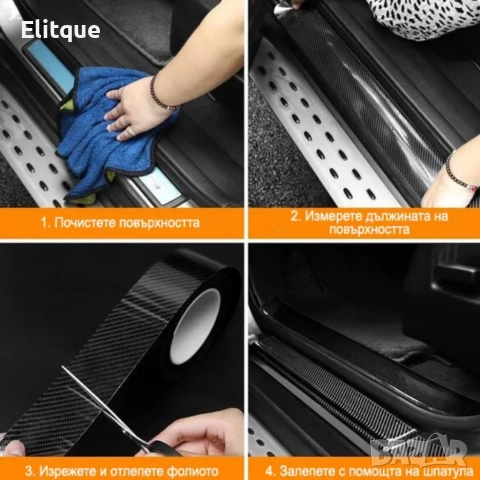 Elitque

1. Почистете повърхността

2. Измерете дължината на повърхността

3. Изрежете и отлепете фолиото

4. Залепете с помощта на шпатула

BAZAR