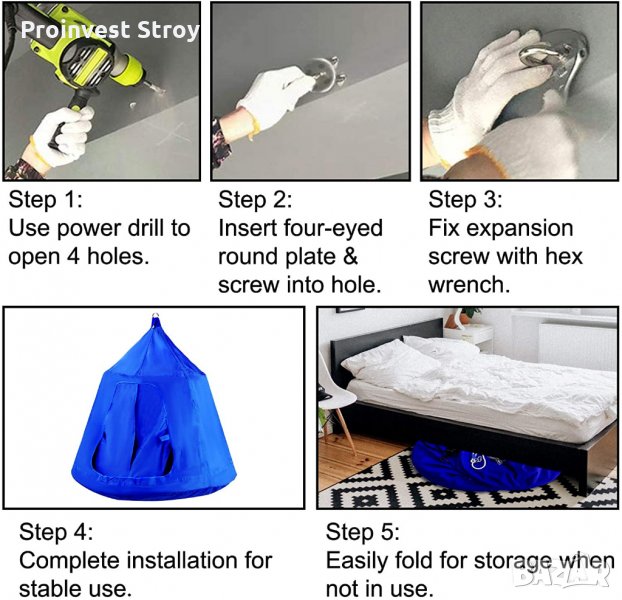 Proinvest Stroy

Step 1:
Use power drill to open 4 holes.

Step 2:
Insert four-eyed round plate & screw into hole.

Step 3:
Fix expansion screw with hex wrench.

Step 4:
Complete installation for stable use.

Step 5:
Easily fold for storage when not in use.

BAZAR