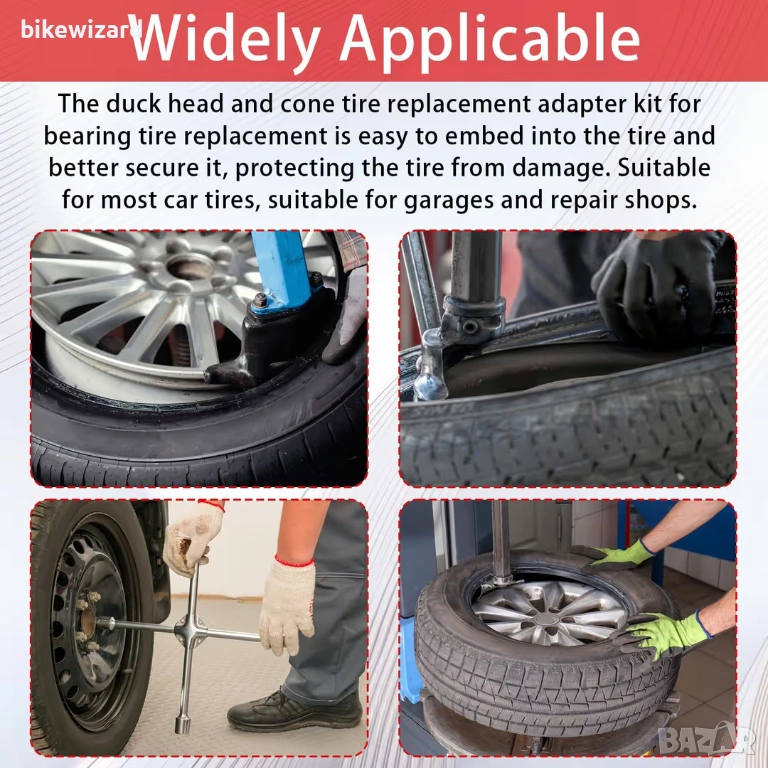 bikewizard Widely Applicable

The duck head and cone tire replacement adapter kit for bearing tire replacement is easy to embed into the tire and better secure it, protecting the tire from damage. Suitable for most car tires, suitable for garages and repair shops.

BAZAR