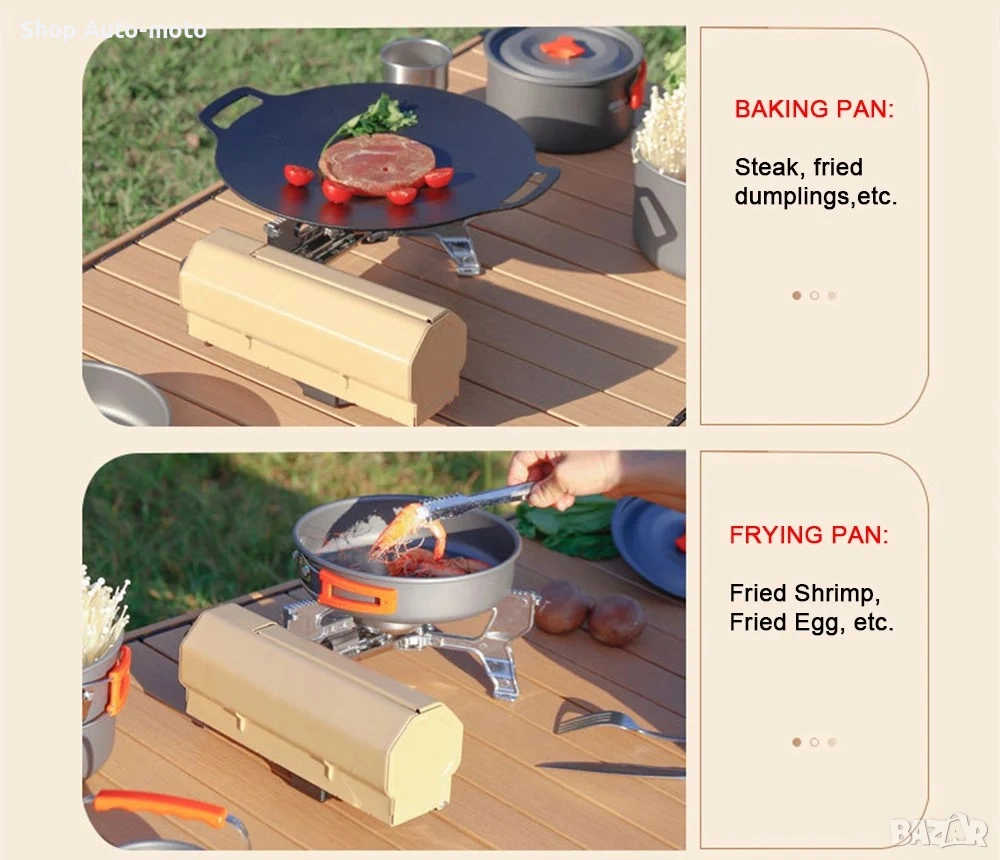 Shop Auto-moto

BAKING PAN:

Steak, fried dumplings,etc.

FRYING PAN:

Fried Shrimp, Fried Egg, etc.

BAZAR