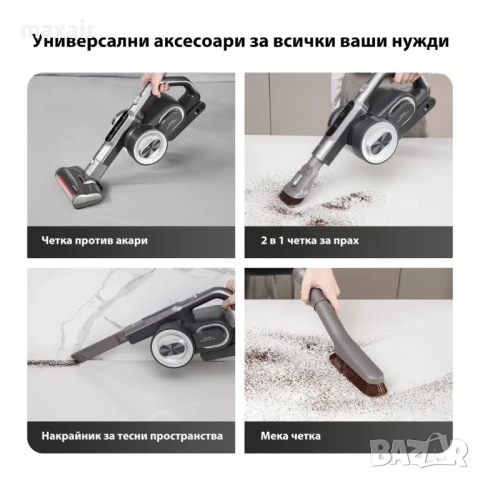 maxair

Универсални аксесоари за всички ваши нужди

Четка против акари

2 в 1 четка за прах

Накрайник за тесни пространства

Мека четка

BAZAR