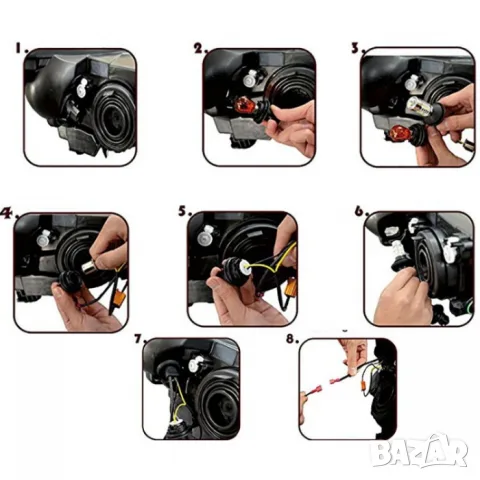 1.

2.

3.

4.

5.

6.

7.

8.

BAZAR