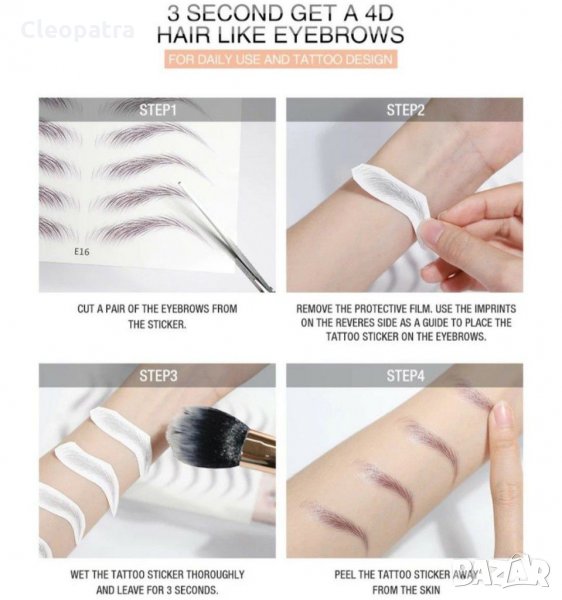 Cleopatra

3 SECOND GET A 4D HAIR LIKE EYEBROWS

FOR DAILY USE AND TATTOO DESIGN

STEP1

E16

CUT A PAIR OF THE EYEBROWS FROM THE STICKER.

STEP2

REMOVE THE PROTECTIVE FILM. USE THE IMPRINTS ON THE REVERES SIDE AS A GUIDE TO PLACE THE TATTOO STICKER ON THE EYEBROWS.

STEP3

WET THE TATTOO STICKER THOROUGHLY AND LEAVE FOR 3 SECONDS.

STEP4

PEEL THE TATTOO STICKER AWAY FROM THE SKIN

BAZAR