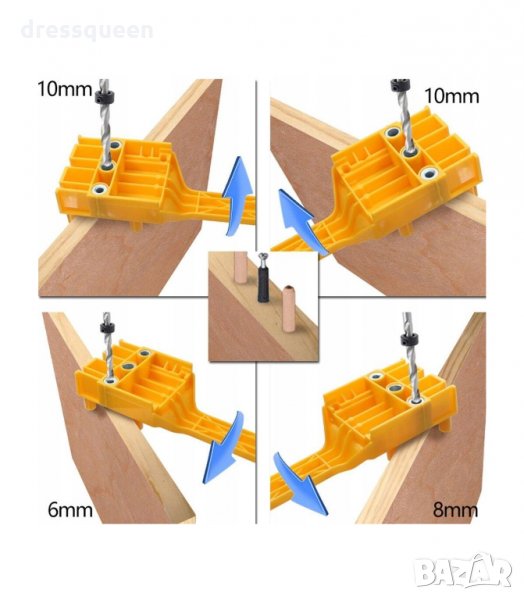 dressqueen

10mm

10mm

6mm

8mm

BAZAR