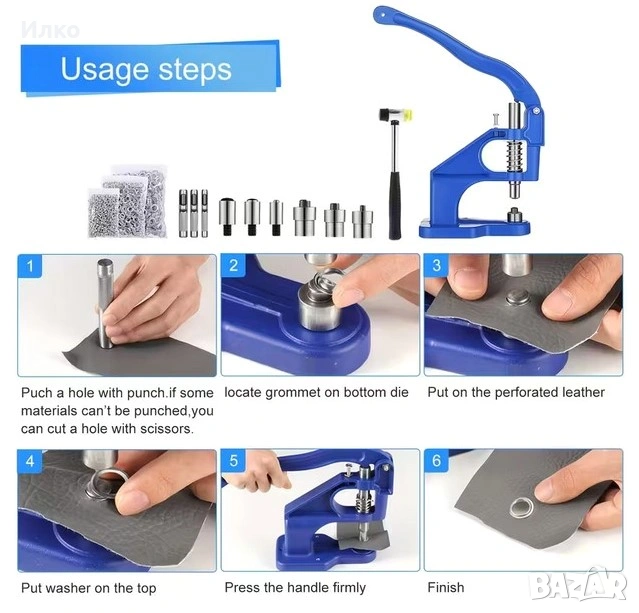 Илко

Usage steps

1

Puch a hole with punch.if some materials can't be punched,you can cut a hole with scissors.

2

locate grommet on bottom die

3

Put on the perforated leather

4

Put washer on the top

5

Press the handle firmly

6

Finish

BAZAR