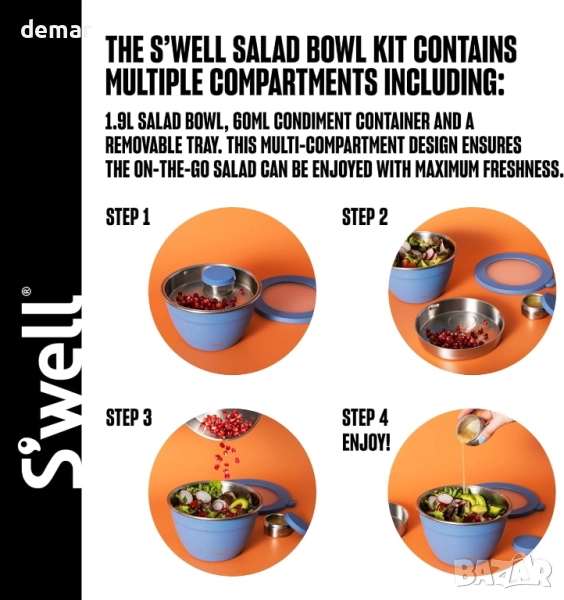 demar

S'well®

THE S'WELL SALAD BOWL KIT CONTAINS MULTIPLE COMPARTMENTS INCLUDING:

1.9L SALAD BOWL, 60ML CONDIMENT CONTAINER AND A REMOVABLE TRAY. THIS MULTI-COMPARTMENT DESIGN ENSURES THE ON-THE-GO SALAD CAN BE ENJOYED WITH MAXIMUM FRESHNESS.

STEP 1

STEP 2

STEP 3

STEP 4
ENJOY!

BAZAR