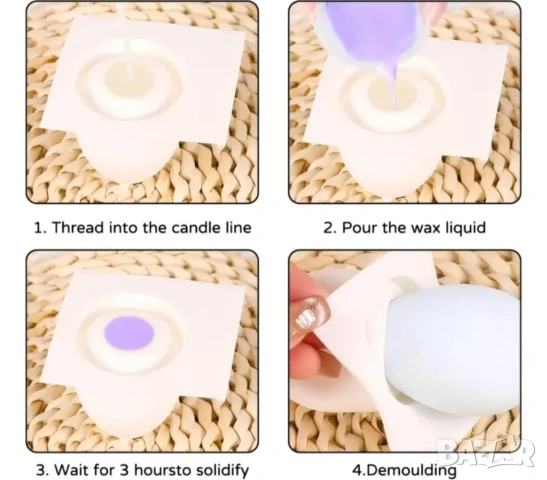 1. Thread into the candle line

2. Pour the wax liquid

3. Wait for 3 hoursto solidify

4.Demoulding

BAZAR