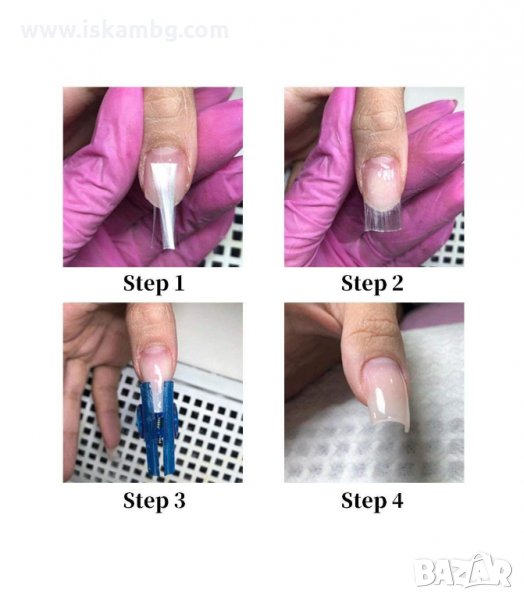 www.iskambg.com

Step 1

Step 2

Step 3

Step 4

BAZAR