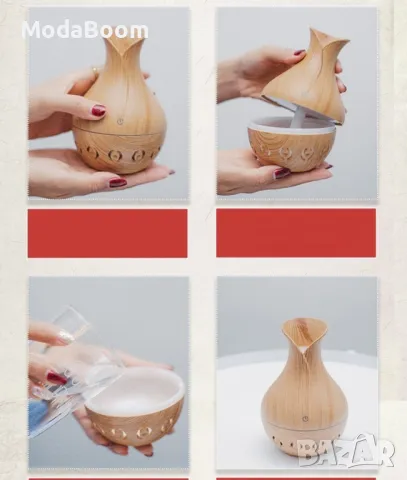 ModaBoom

BAZAR