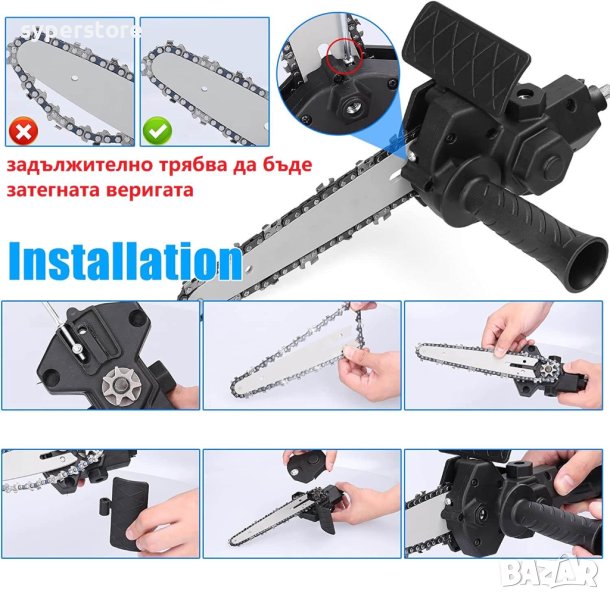 syperstore

задължително трябва да бъде затегната веригата

Installation

BAZAR