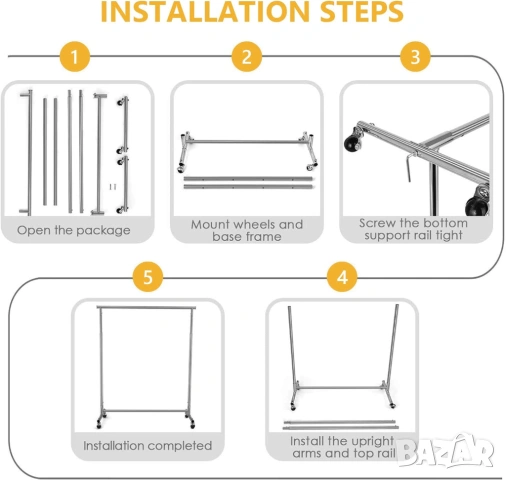 INSTALLATION STEPS

1

Open the package

2

Mount wheels and base frame

3

Screw the bottom support rail tight

5

Installation completed

4

Install the upright arms and top rail

BAZAR