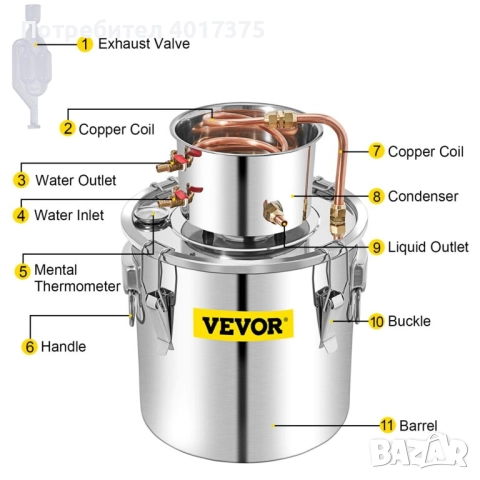 Потребител 4017375

1 Exhaust Valve

2 Copper Coil

3 Water Outlet

4 Water Inlet

5 Mental Thermometer

6 Handle

7 Copper Coil

8 Condenser

9 Liquid Outlet

10 Buckle

11 Barrel

VEVOR®

BAZAR