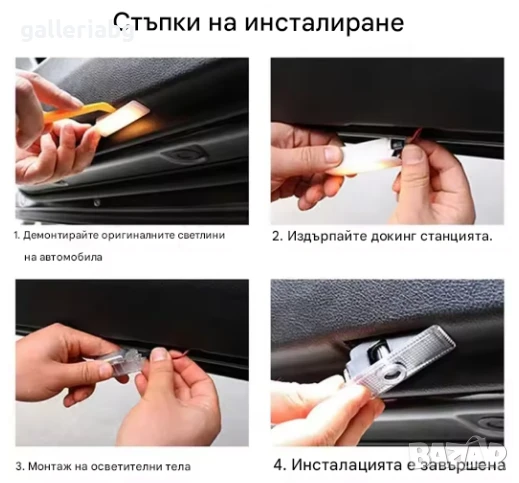 galleriabg

Стъпки на инсталиране

1. Демонтирайте оригиналните светлини на автомобила

2. Издърпайте докинг станцията.

3. Монтаж на осветителни тела

4. Инсталацията е завършена

BAZAR