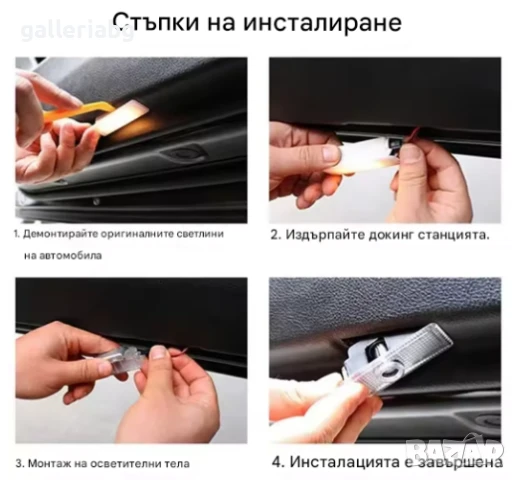 galleriabg

Стъпки на инсталиране

1. Демонтирайте оригиналните светлини на автомобила

2. Издърпайте докинг станцията.

3. Монтаж на осветителни тела

4. Инсталацията е завършена

BAZAR