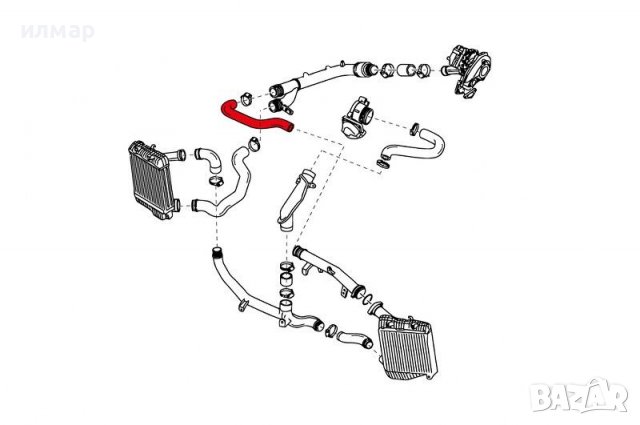 илмар

BAZAR