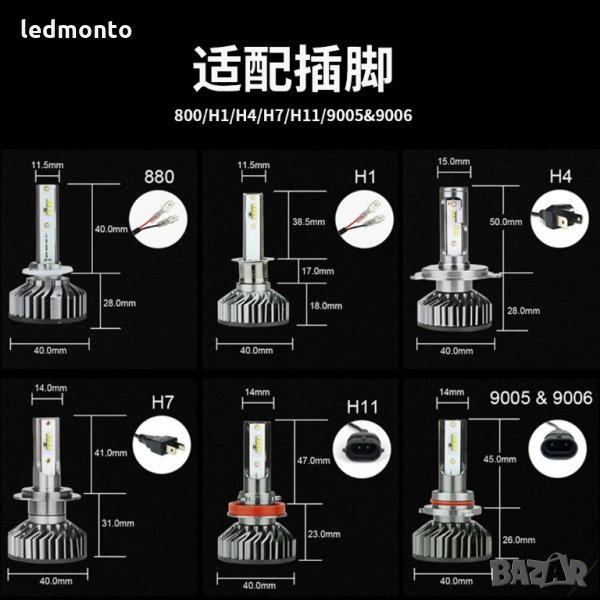 ledmonto

适配插脚

800/H1/H4/H7/H11/9005&9006

11.5mm
880
40.0mm
28.0mm
40.0mm

11.5mm
H1
38.5mm
17.0mm
18.0mm
40.0mm

15.0mm
H4
50.0mm
28.0mm
40.0mm

14.0mm
H7
41.0mm
31.0mm
40.0mm

14mm
H11
47.0mm
23.0mm
40.0mm

14mm
9005 & 9006
45.0mm
26.0mm
40.0mm

BAZAR