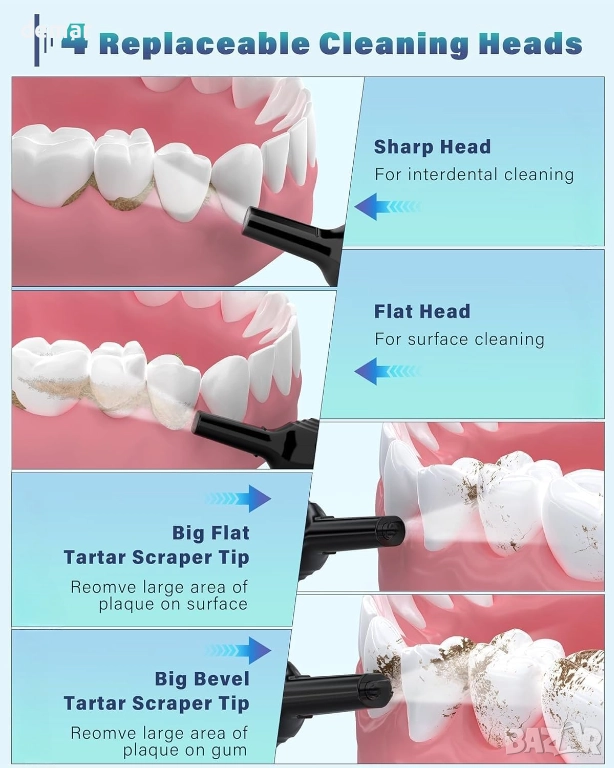 4 Replaceable Cleaning Heads

Sharp Head
For interdental cleaning

Flat Head
For surface cleaning

Big Flat
Tartar Scraper Tip
Reomve large area of plaque on surface

Big Bevel
Tartar Scraper Tip
Reomve large area of plaque on gum

BAZAR