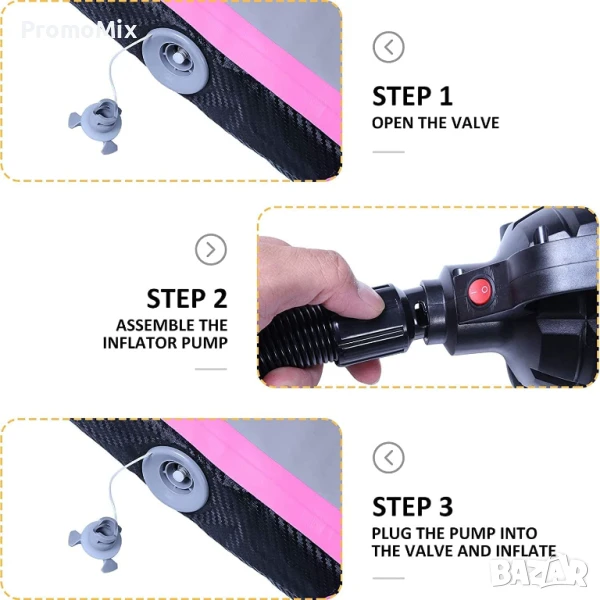 PromoMix

STEP 1
OPEN THE VALVE

STEP 2
ASSEMBLE THE INFLATOR PUMP

STEP 3
PLUG THE PUMP INTO THE VALVE AND INFLATE

BAZAR