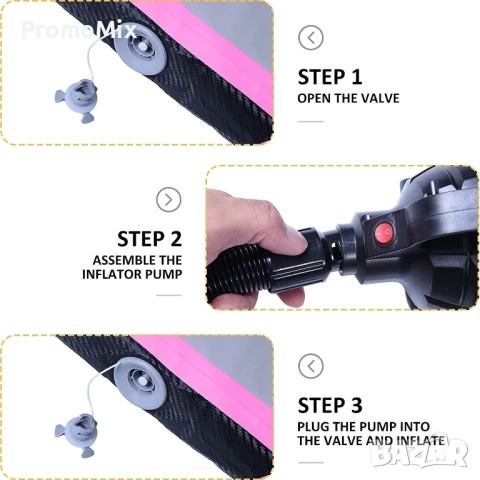 PromoMix

STEP 1
OPEN THE VALVE

STEP 2
ASSEMBLE THE INFLATOR PUMP

STEP 3
PLUG THE PUMP INTO THE VALVE AND INFLATE

BAZAR