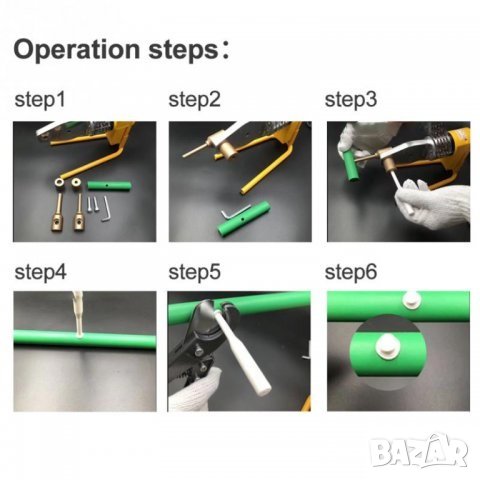 Operation steps:

step1

step2

step3

step4

step5

step6

BAZAR