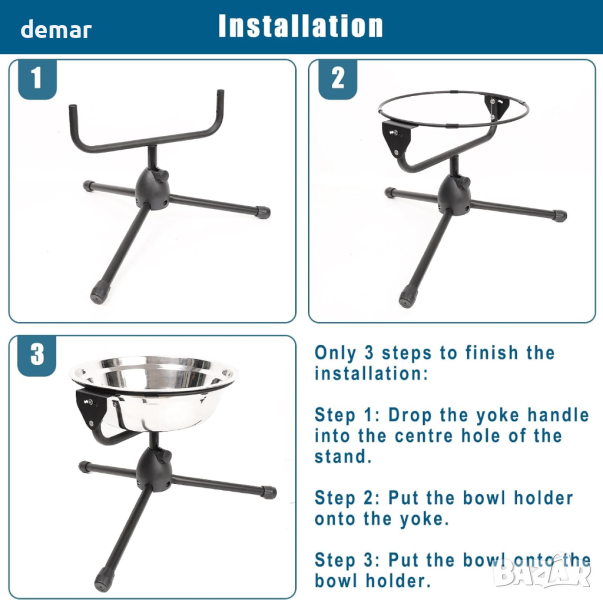 demar

Installation

1

2

3

Only 3 steps to finish the installation:

Step 1: Drop the yoke handle into the centre hole of the stand.

Step 2: Put the bowl holder onto the yoke.

Step 3: Put the bowl onto the bowl holder.

BAZAR