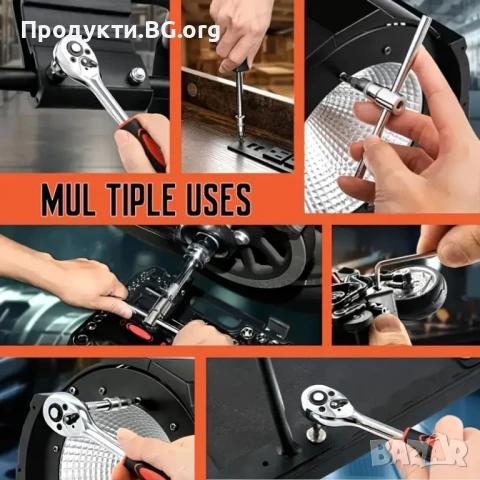 Продукти.BG.org

MUL TIPLE USES

BAZAR