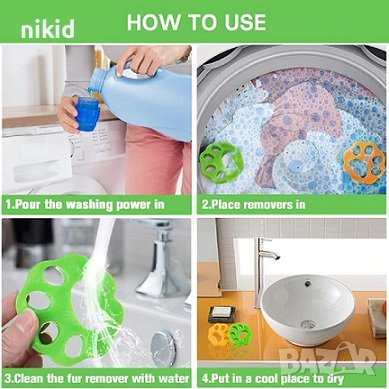 nikid

HOW TO USE

1.Pour the washing power in

2.Place removers in

3.Clean the fur remover with water

4.Put in a cool place to dry

BAZAR