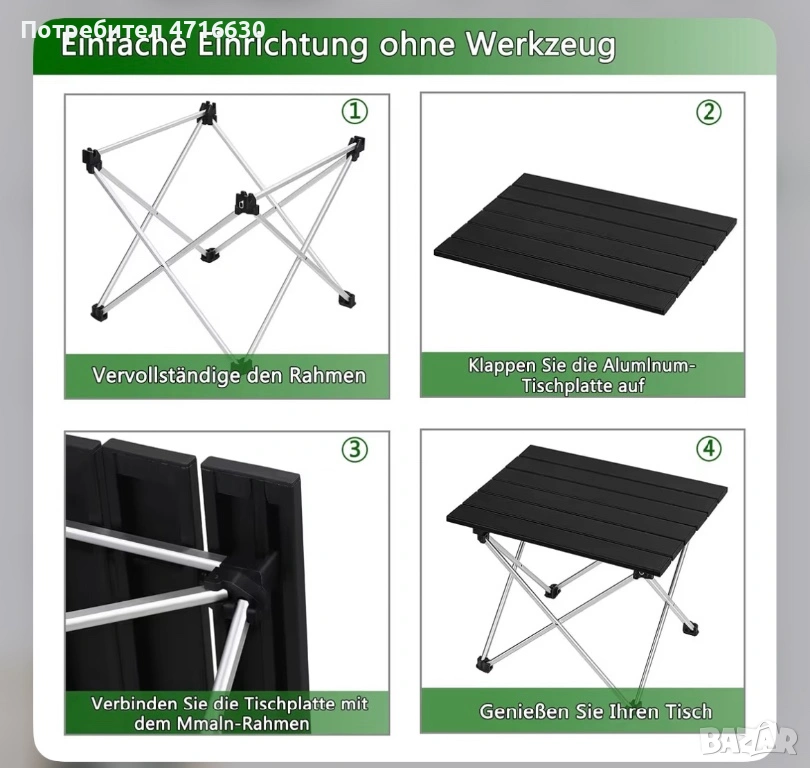 Потребител 4716630

Einfache Einrichtung ohne Werkzeug

①

Vervollständige den Rahmen

②

Klappen Sie die Alumlnum-Tischplatte auf

③

Verbinden Sie die Tischplatte mit dem Mmaln-Rahmen

④

Genießen Sie Ihren Tisch

BAZAR