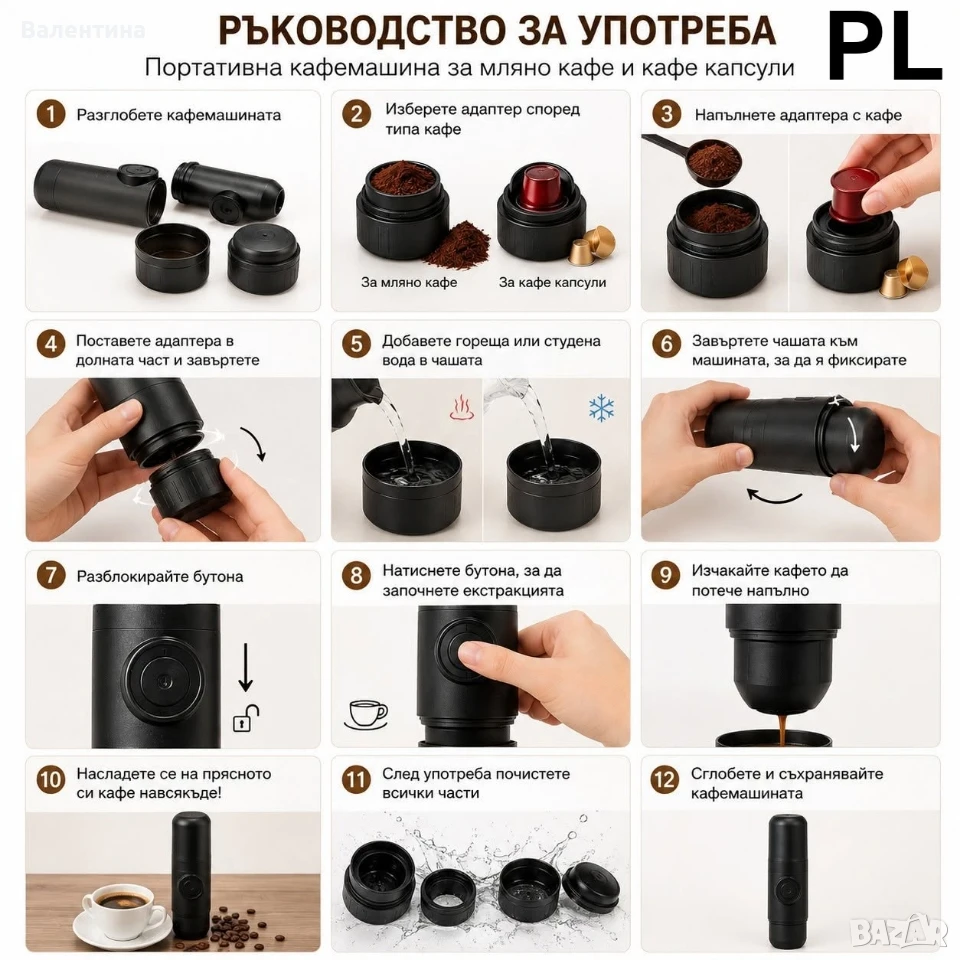 Валентина

РЪКОВОДСТВО ЗА УПОТРЕБА

PL

Портативна кафемашина за мляно кафе и кафе капсули

1 Разглобете кафемашината

2 Изберете адаптер според типа кафе

За мляно кафе

За кафе капсули

3 Напълнете адаптера с кафе

4 Поставете адаптера в долната част и завъртете

5 Добавете гореща или студена вода в чашата

6 Завъртете чашата към машината, за да я фиксирате

7 Разблокирайте бутона

8 Натиснете бутона, за да започнете екстракцията

9 Изчакайте кафето да потече напълно

10 Насладете се на прясното си кафе навсякъде!

11 След употреба почистете всички части

12 Сглобете и съхранявайте кафемашината

BAZAR