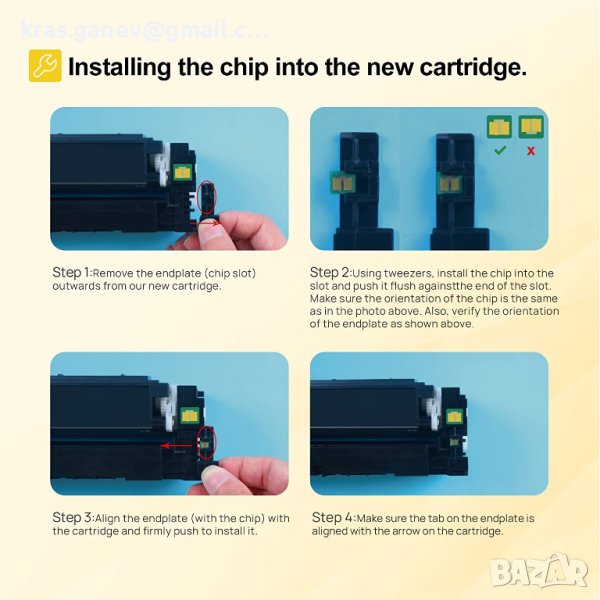 kras.ganev@gmail.c...

Installing the chip into the new cartridge.

Step 1:Remove the endplate (chip slot) outwards from our new cartridge.

Step 2:Using tweezers, install the chip into the slot and push it flush againstthe end of the slot. Make sure the orientation of the chip is the same as in the photo above. Also, verify the orientation of the endplate as shown above.

Step 3:Align the endplate (with the chip) with the cartridge and firmly push to install it.

Step 4:Make sure the tab on the endplate is aligned with the arrow on the cartridge.

BAZAR