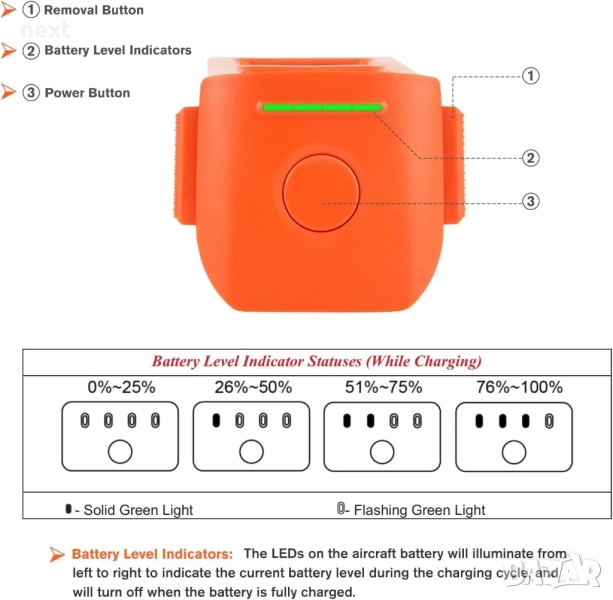 ① Removal Button
next
② Battery Level Indicators
③ Power Button

①
②
③

Battery Level Indicator Statuses (While Charging)

0%~25%
26%~50%
51%~75%
76%~100%

- Solid Green Light
- Flashing Green Light

Battery Level Indicators: The LEDs on the aircraft battery will illuminate from left to right to indicate the current battery level during the charging cycle, and will turn off when the battery is fully charged.

BAZAR